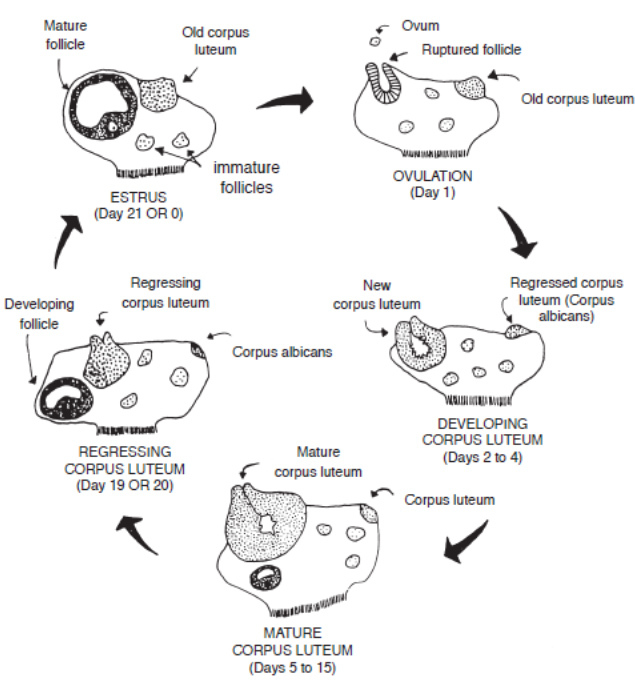 Mature follicle

Old corpus luteum

immature follicles

ESTRUS
(Day 21 OR 0)

Ovum

Ruptured follicle

Old corpus luteum

OVULATION
(Day 1)

New corpus luteum

Regressed corpus luteum (Corpus albicans)

DEVELOPING CORPUS LUTEUM
(Days 2 to 4)

Mature corpus luteum

Corpus luteum

MATURE CORPUS LUTEUM
(Days 5 to 15)

Developing follicle

Regressing corpus luteum

Corpus albicans

REGRESSING CORPUS LUTEUM
(Day 19 OR 20)